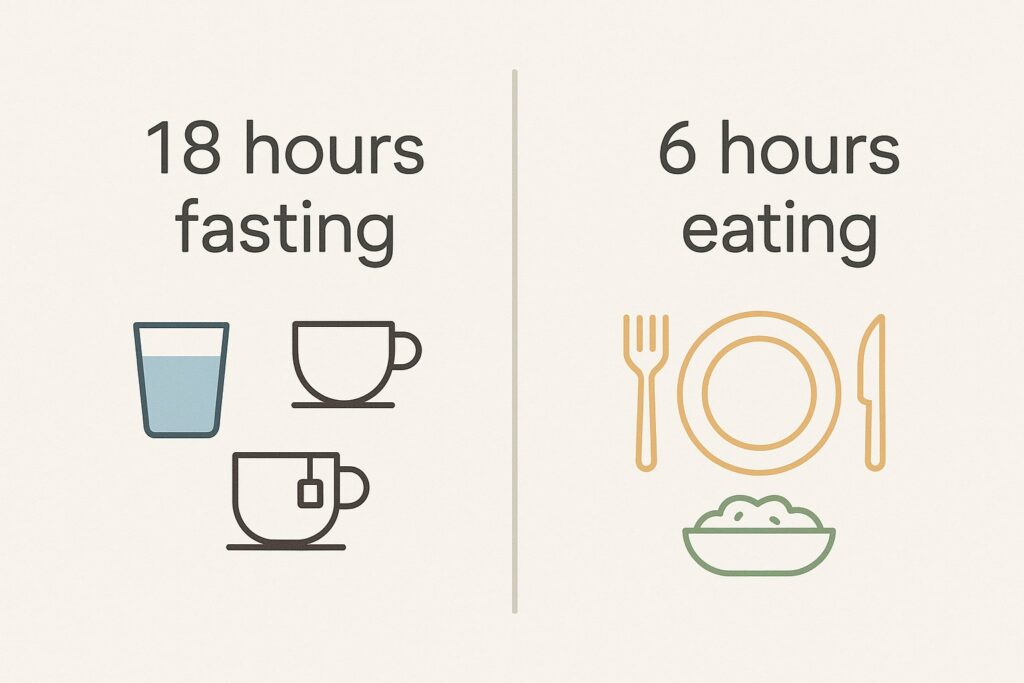 18 hours fasting

6 hours eating